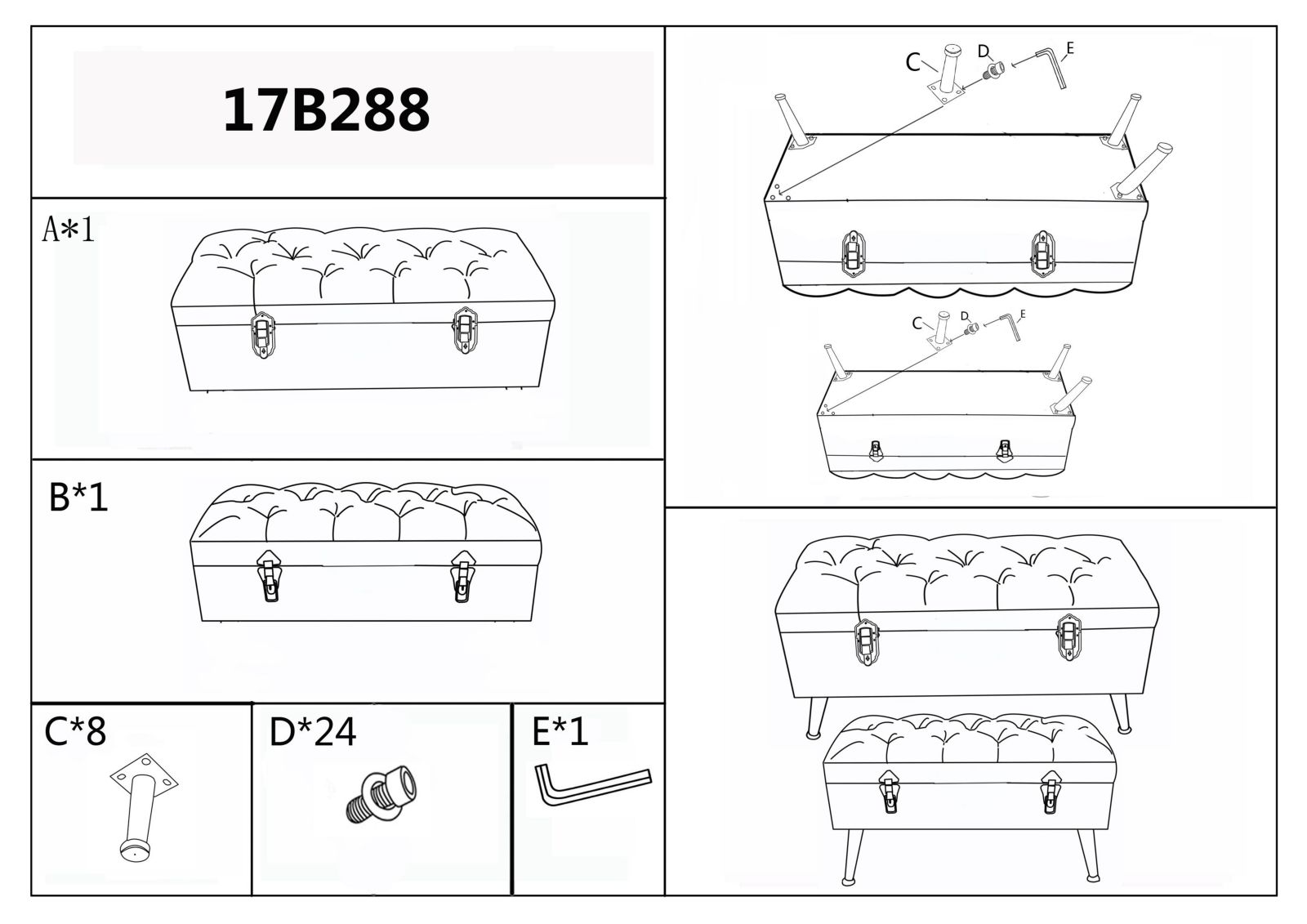 17B288

A*1

B*1

C*8

D*24

E*1

C
D
E

C
D
E